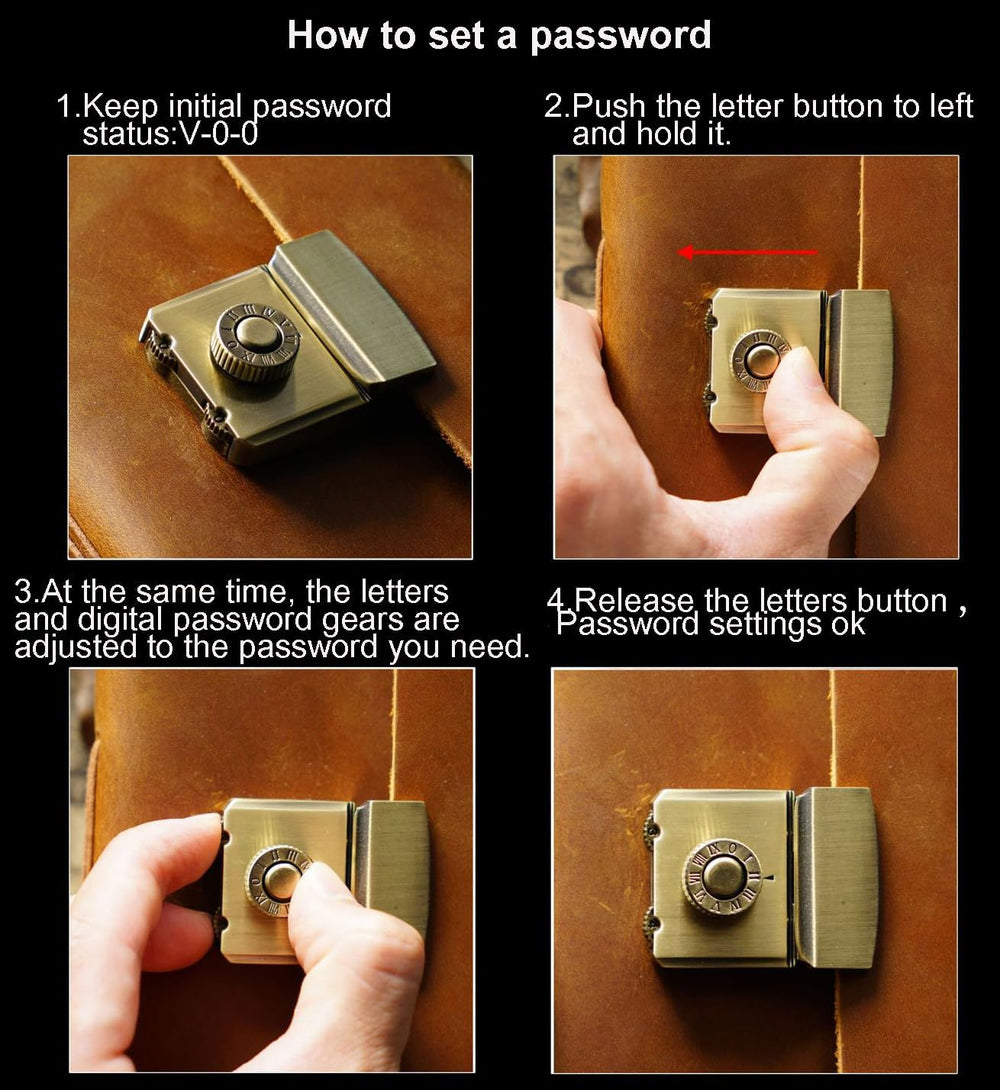 How to set a password

1.Keep initial password status:V-0-0

2.Push the letter button to left and hold it.

3.At the same time, the letters and digital password gears are adjusted to the password you need.

4.Release the letters button , Password settings ok